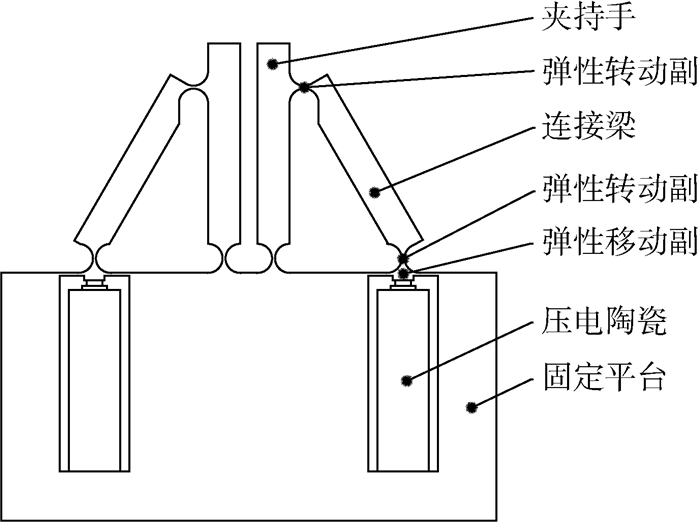 夹持手
弹性转动副
连接梁
弹性转动副
弹性移动副
压电陶瓷
固定平台