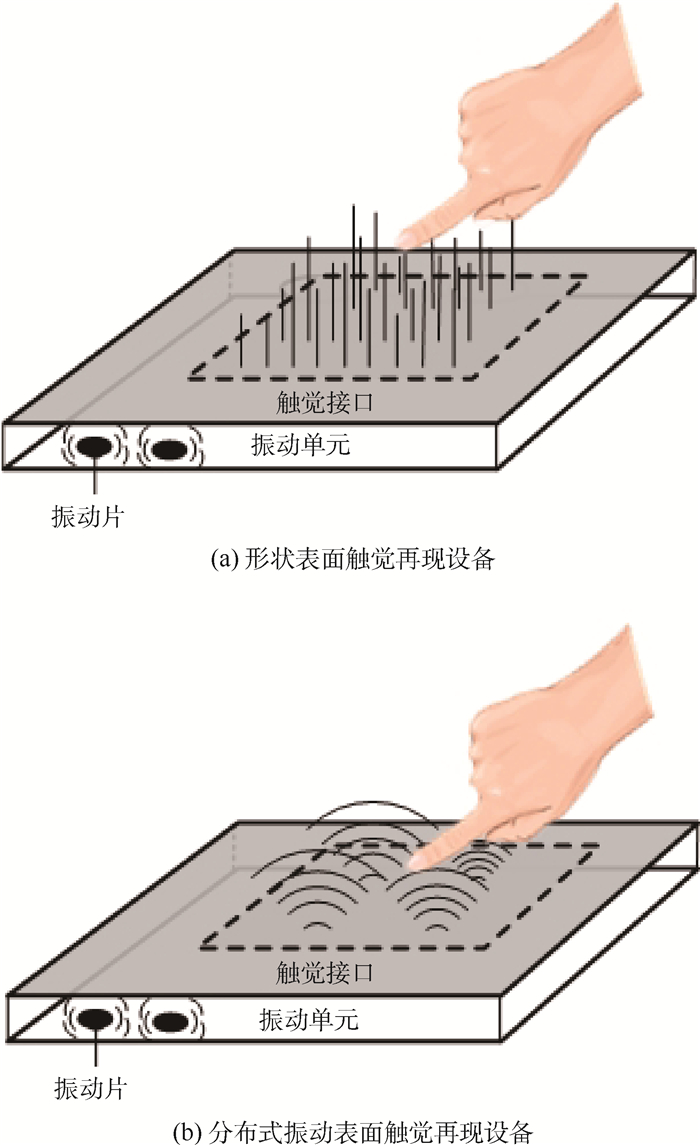 触觉接口

振动单元

振动片

(a) 形状表面触觉再现设备

触觉接口

振动单元

振动片

(b) 分布式振动表面触觉再现设备