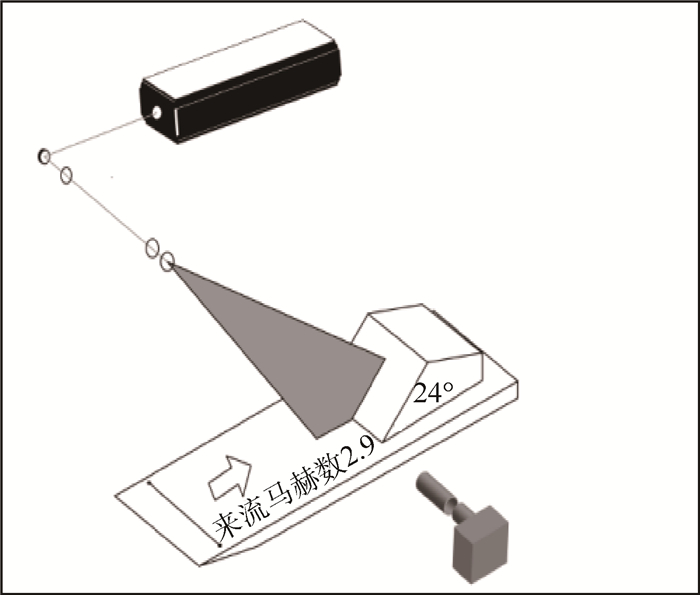 24°
来流马赫数2.9