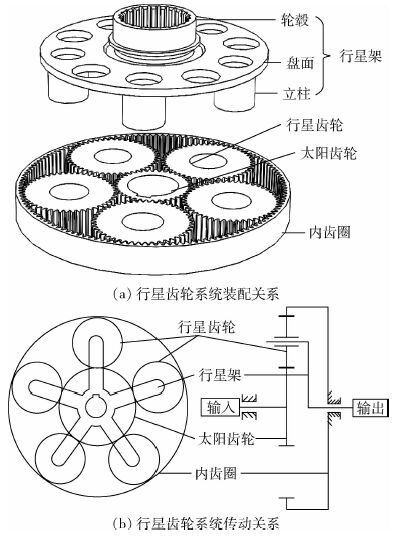 轮毂
盘面
立柱
行星架
行星齿轮
太阳齿轮
内齿圈
(a) 行星齿轮系统装配关系

行星齿轮
行星架
输入
输出
太阳齿轮
内齿圈
(b) 行星齿轮系统传动关系