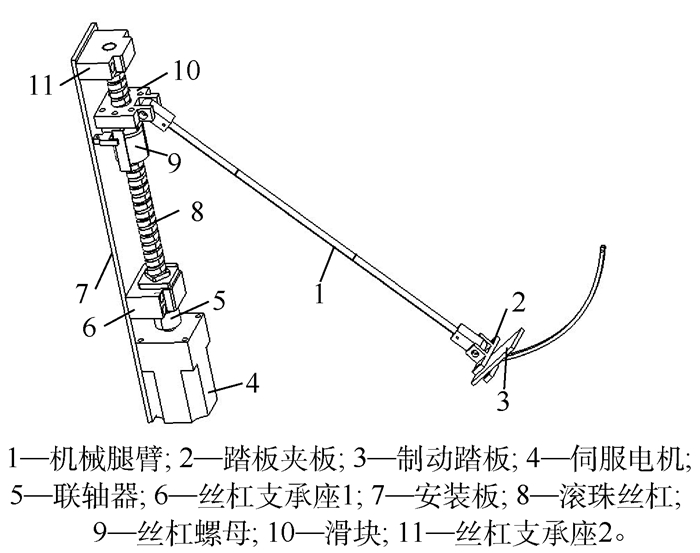 11
10
9
8
7
6
5
4
1
2
3

1—机械腿臂; 2—踏板夹板; 3—制动踏板; 4—伺服电机; 5—联轴器; 6—丝杠支承座1; 7—安装板; 8—滚珠丝杠; 9—丝杠螺母; 10—滑块; 11—丝杠支承座2。