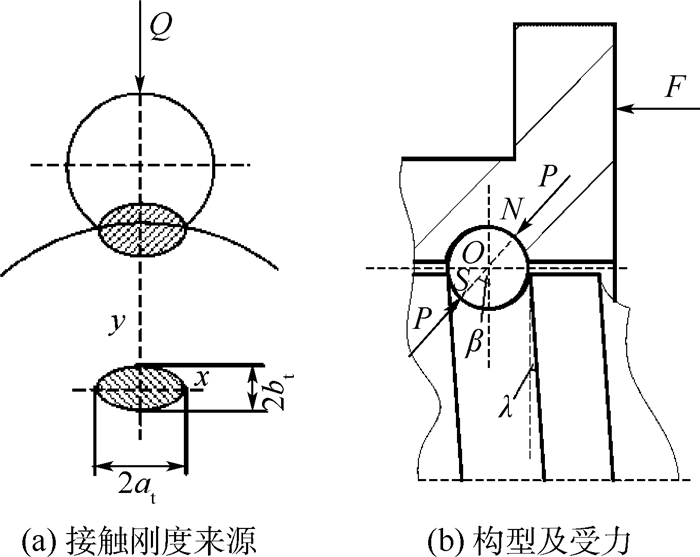 $Q$

$y$

$x$

$2b_t$

$2a_t$

(a) 接触刚度来源

$F$

$P$

$N$

$O$

$S$

$P$

$\beta$

$\lambda$

(b) 构型及受力