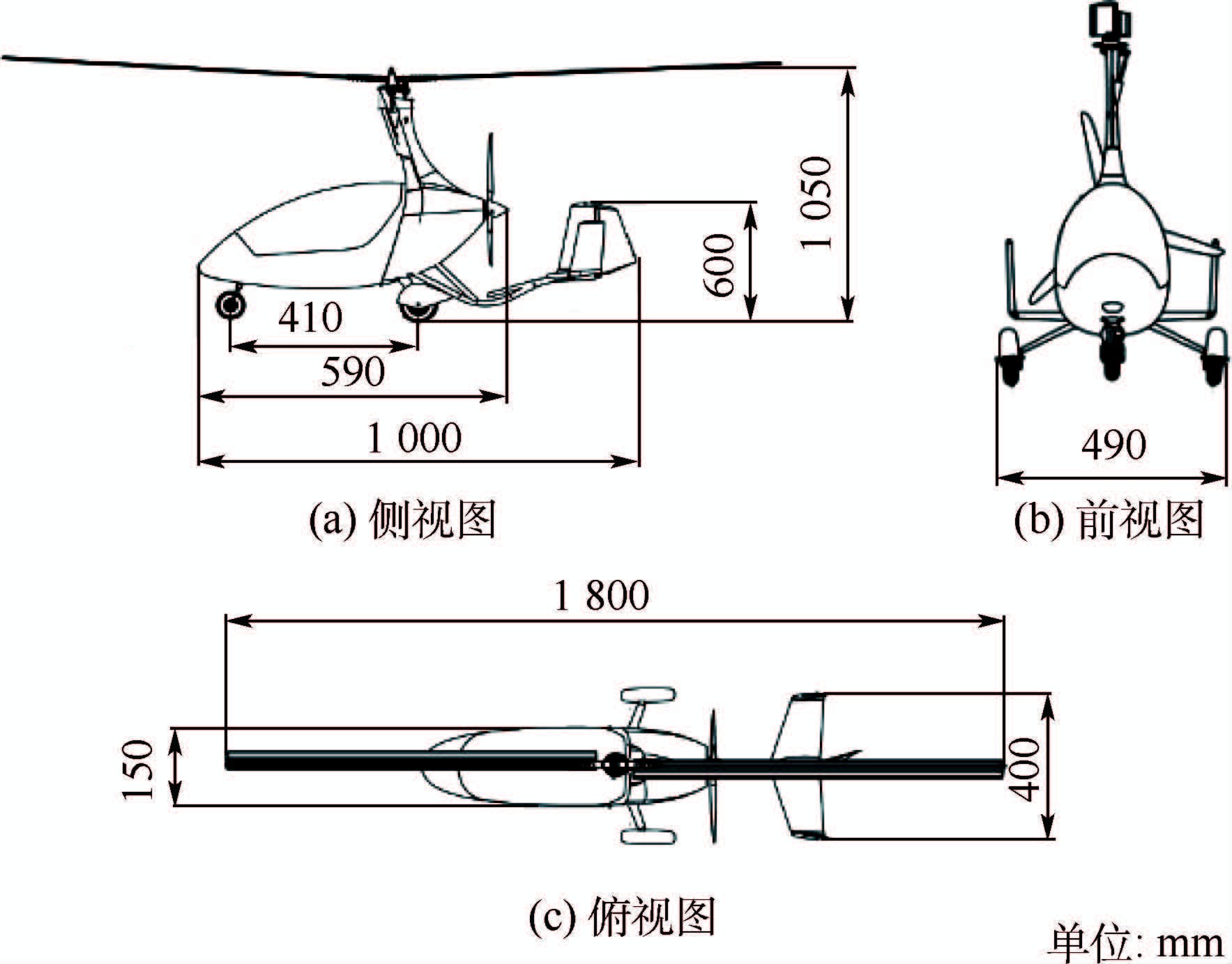 1 050

600

410

590

1 000

(a) 侧视图

490

(b) 前视图

1 800

150

400

(c) 俯视图

单位: mm