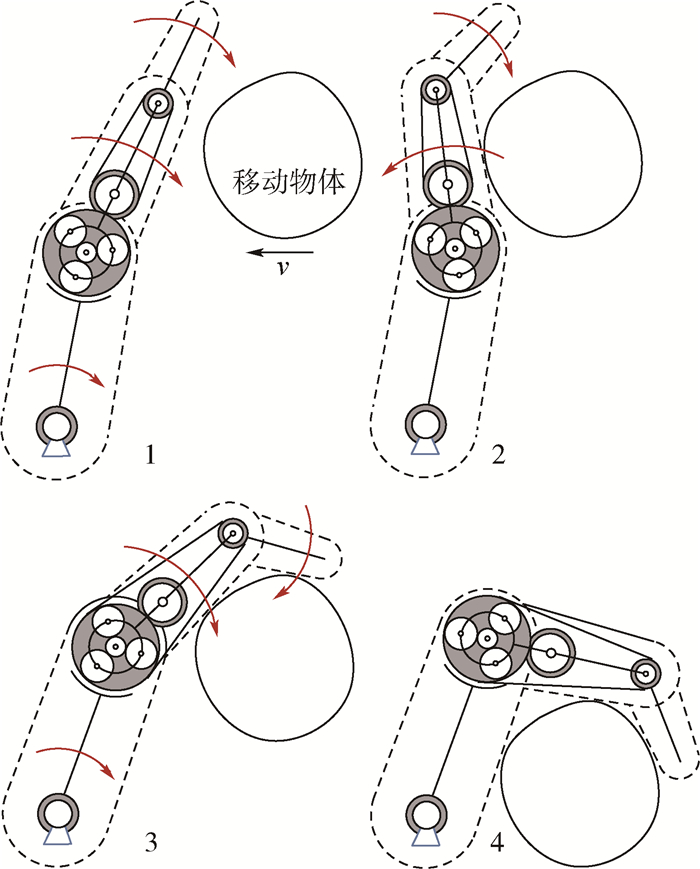 移动物体
$v$
1
2
3
4