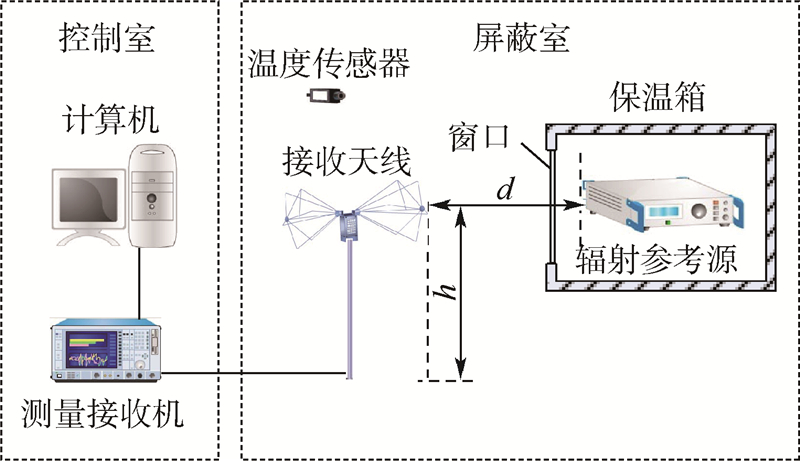 控制室

计算机

测量接收机

屏蔽室

温度传感器

接收天线

保温箱

窗口

$d$

$h$

辐射参考源